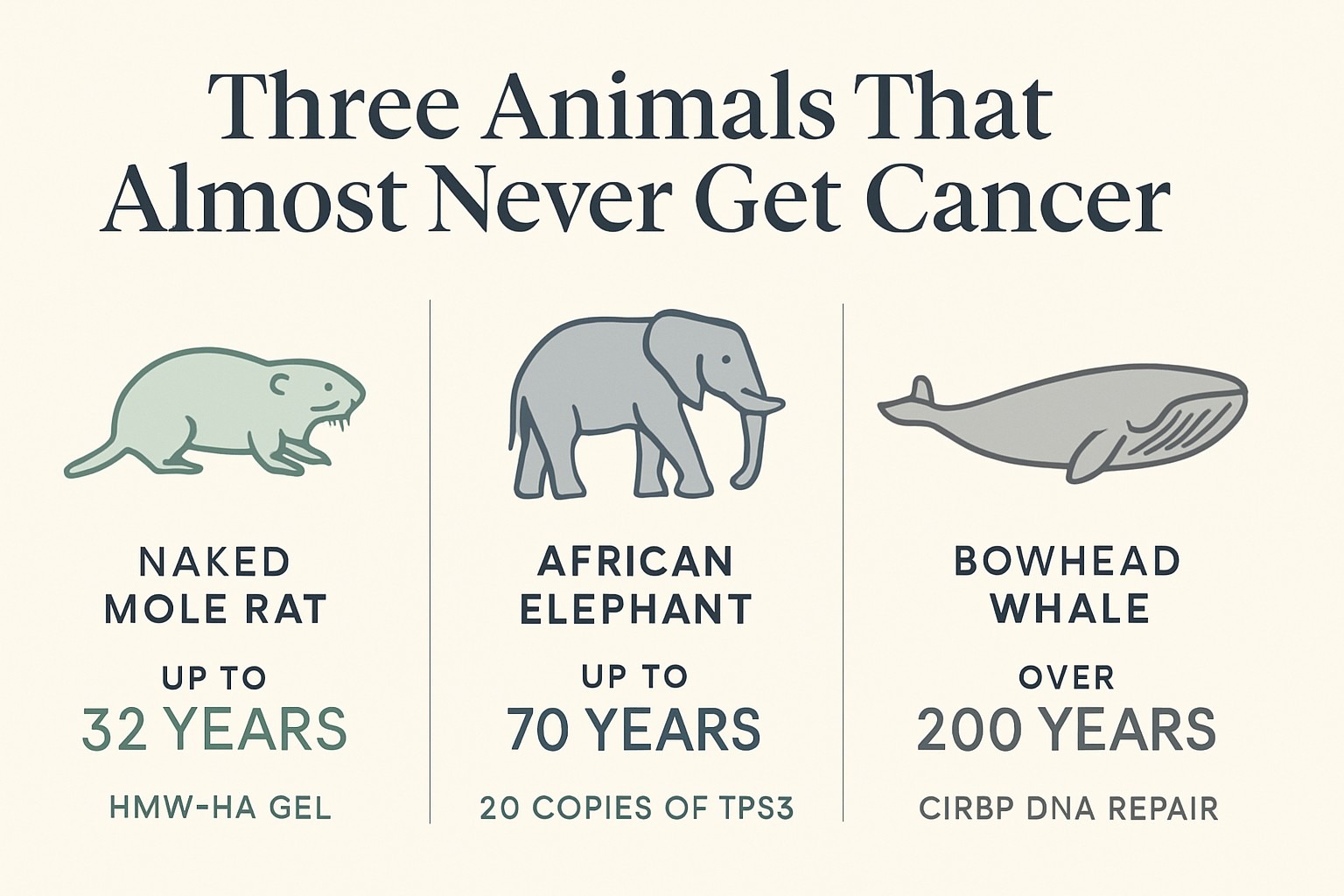 Three Animals That Almost Never Get Cancer

NAKED MOLE RAT

UP TO
32 YEARS

HMW-HA GEL

AFRICAN ELEPHANT

UP TO
70 YEARS

20 COPIES OF TPS3

BOWHEAD WHALE

OVER
200 YEARS

CIRBP DNA REPAIR